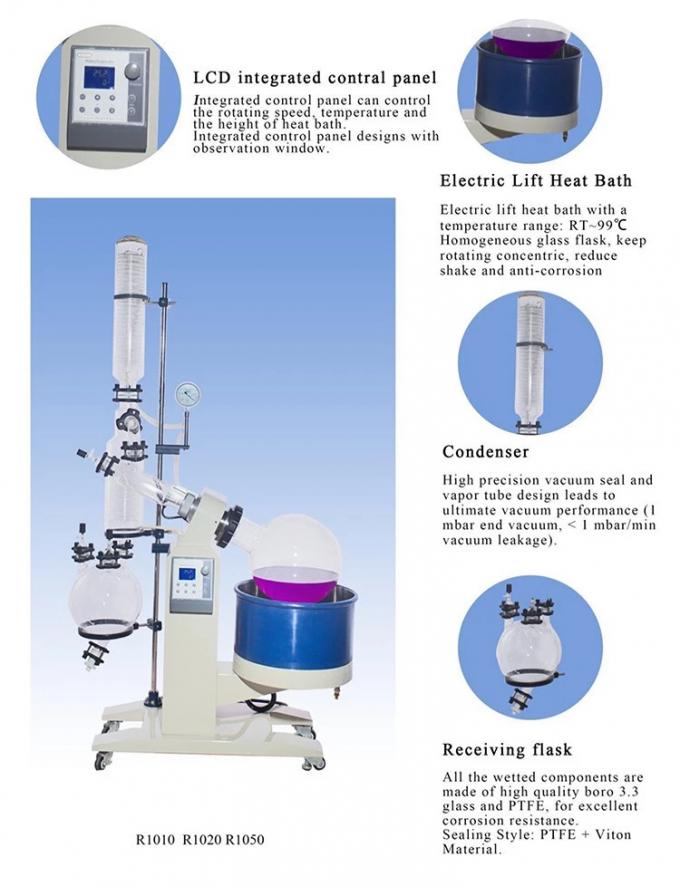 LCD integrated contral panel

Integrated control panel can control the rotating speed, temperature and the height of heat bath.
Integrated control panel designs with observation window.

Electric Lift Heat Bath

Electric lift heat bath with a temperature range: RT~99℃
Homogeneous glass flask, keep rotating concentric, reduce shake and anti-corrosion

Condenser

High precision vacuum seal and vapor tube design leads to ultimate vacuum performance (1 mbar end vacuum, < 1 mbar/min vacuum leakage).

Receiving flask

All the wetted components are made of high quality boro 3.3 glass and PTFE, for excellent corrosion resistance.
Sealing Style: PTFE + Viton Material.

R1010 R1020 R1050